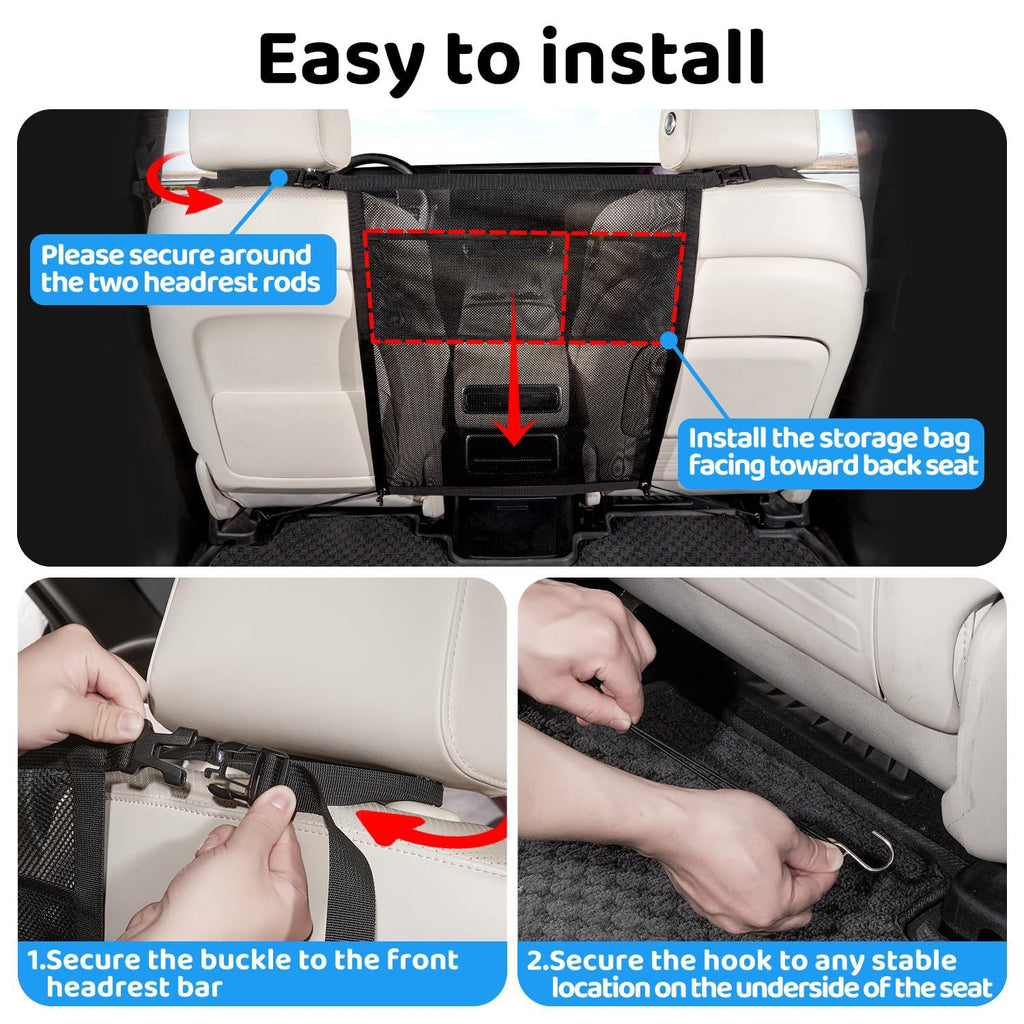 Easy to install

Please secure around the two headrest rods

Install the storage bag facing toward back seat

1.Secure the buckle to the front headrest bar

2.Secure the hook to any stable location on the underside of the seat